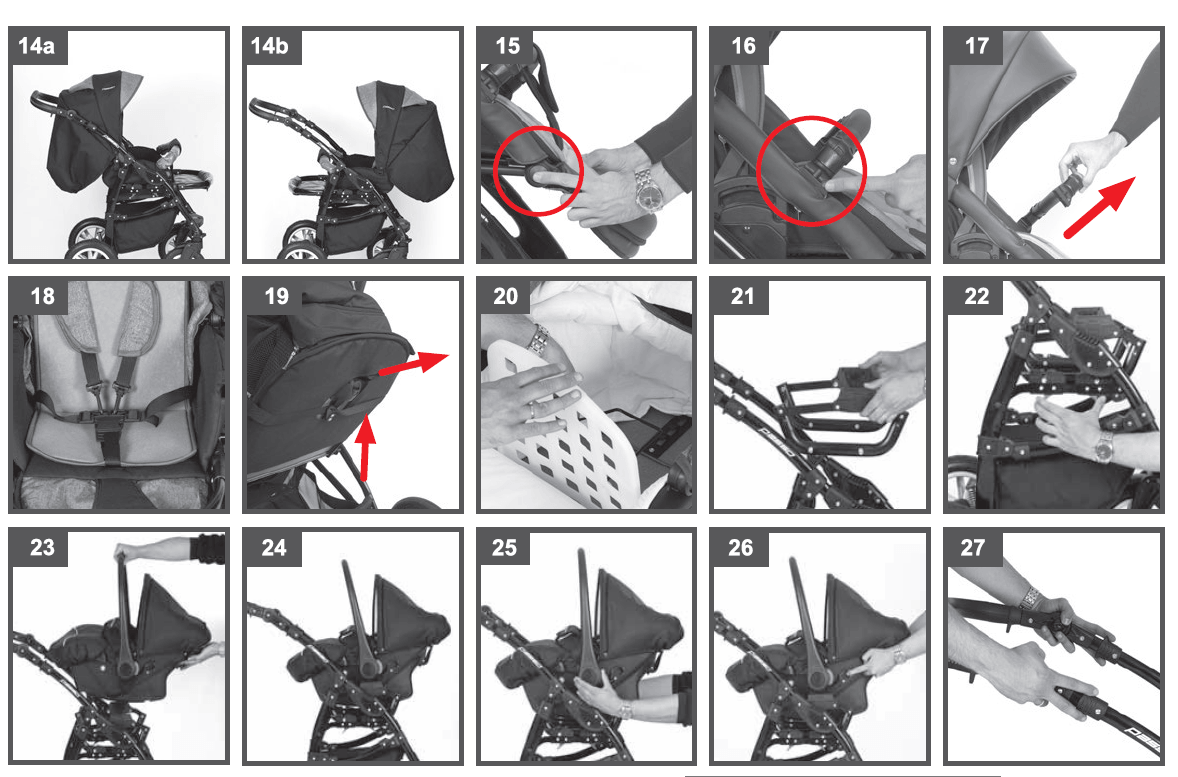 14a

14b

15

16

17

18

19

20

21

22

23

24

25

26

27