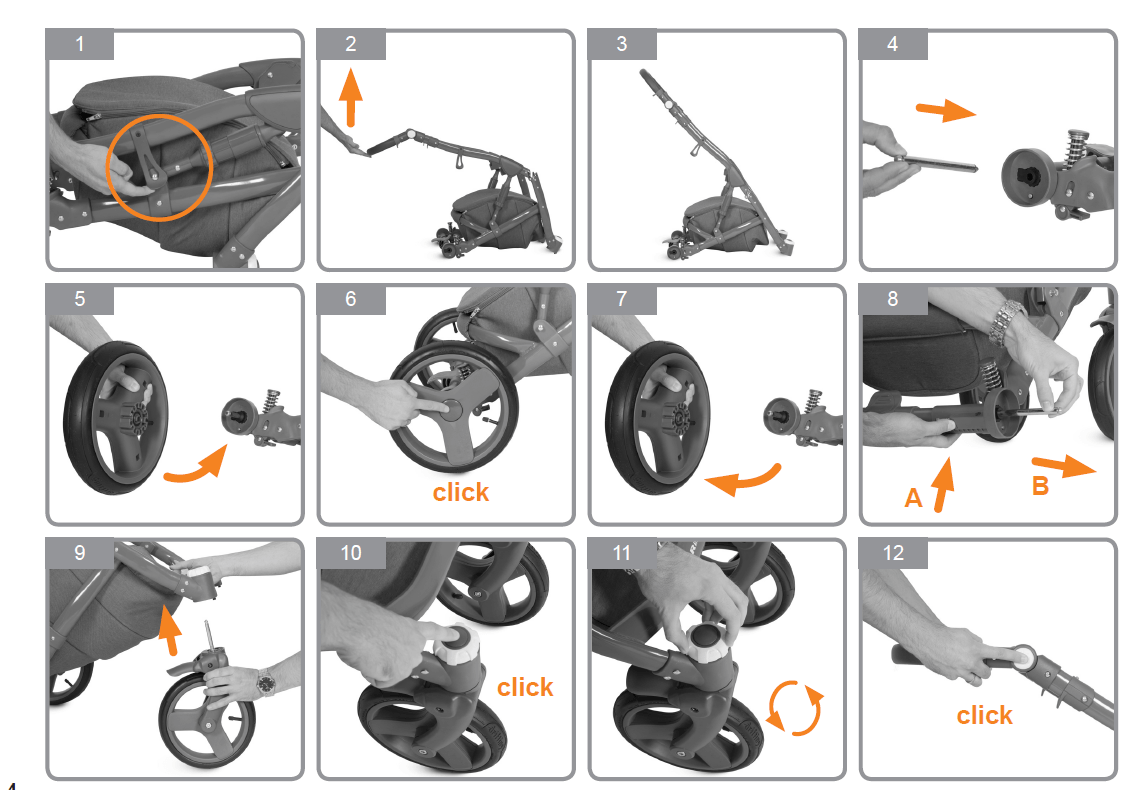 1

2

3

4

5

6

click

7

8

A

B

9

10

click

11

12

click

4