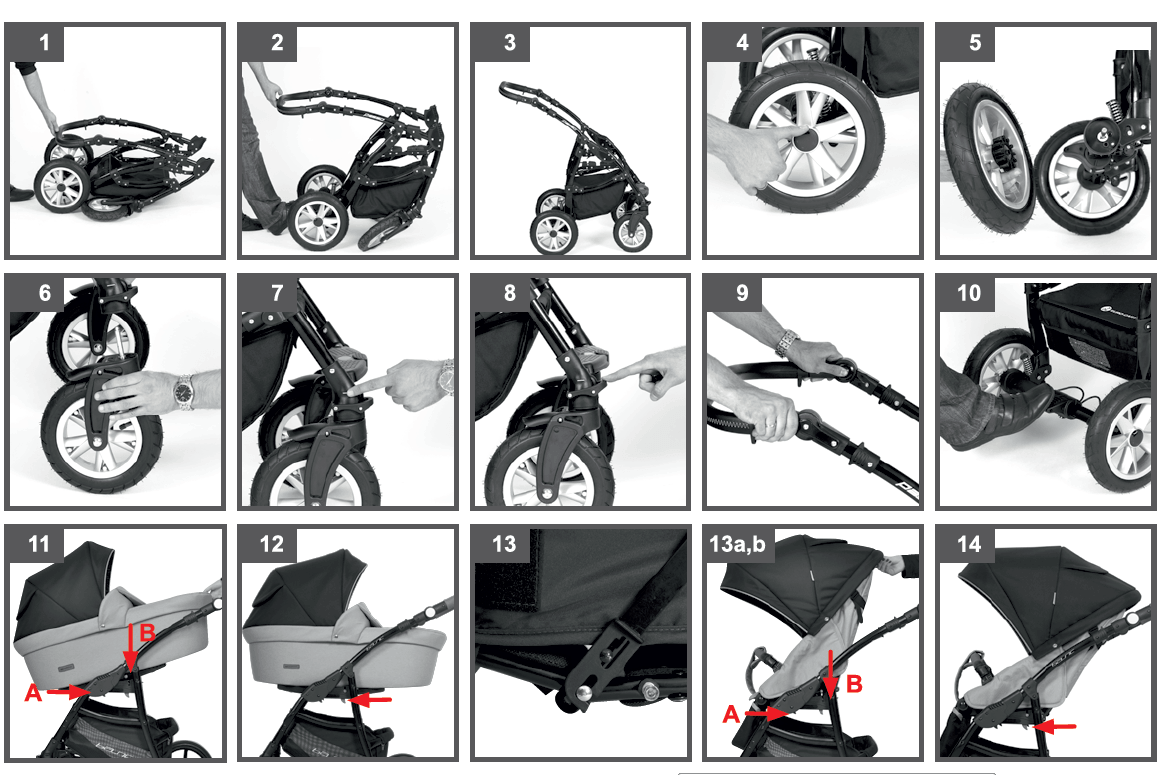 1

2

3

4

5

6

7

8

9

10

11

B

A

12

13

13a,b

B

A

14