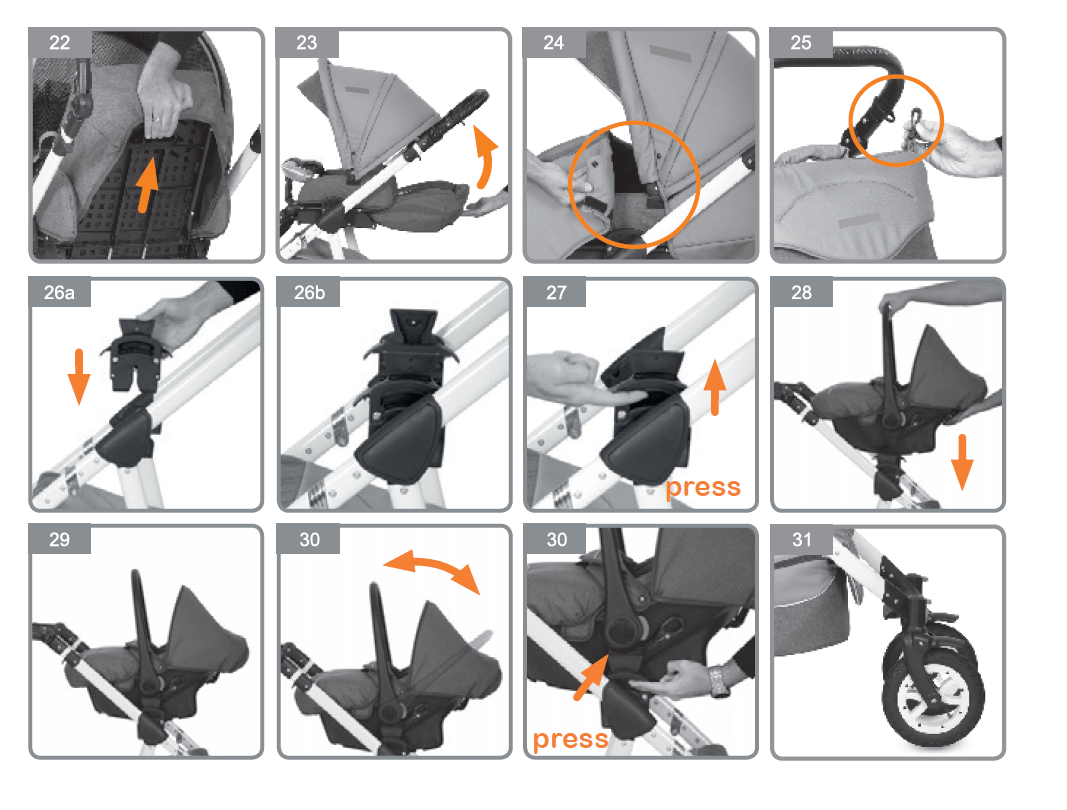 22

23

24

25

26a

26b

27

press

28

29

30

30

press

31