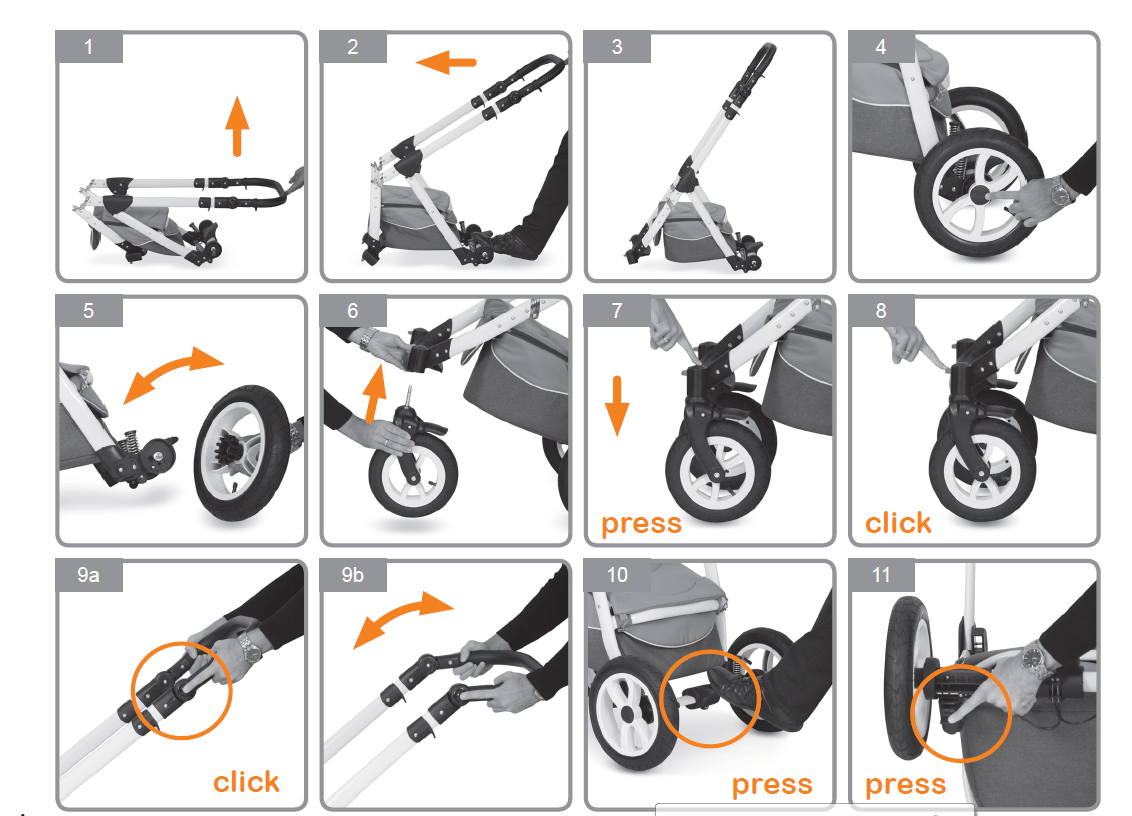 1

2

3

4

5

6

7

press

8

click

9a

click

9b

10

press

11

press