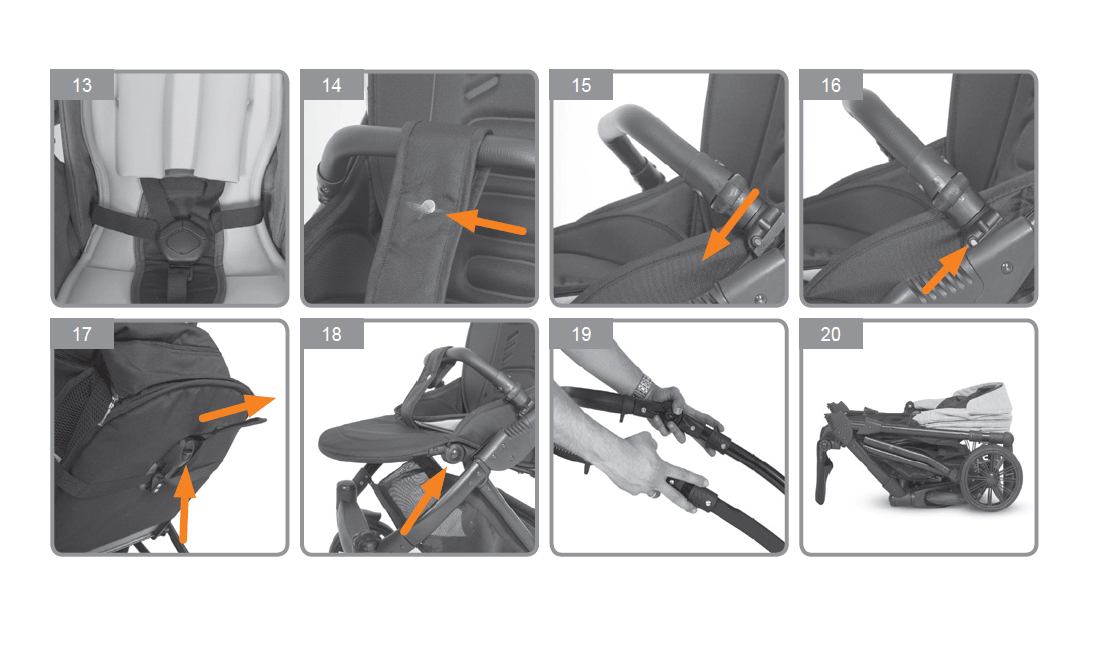 13

14

15

16

17

18

19

20