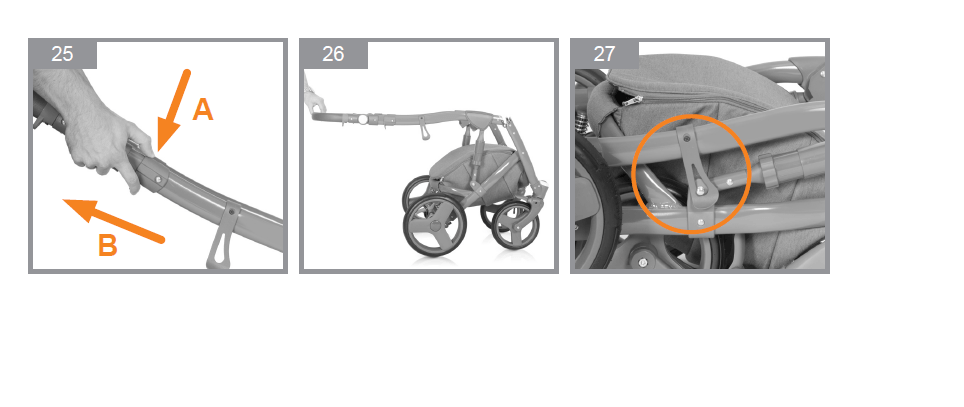 25
A
B
26
27