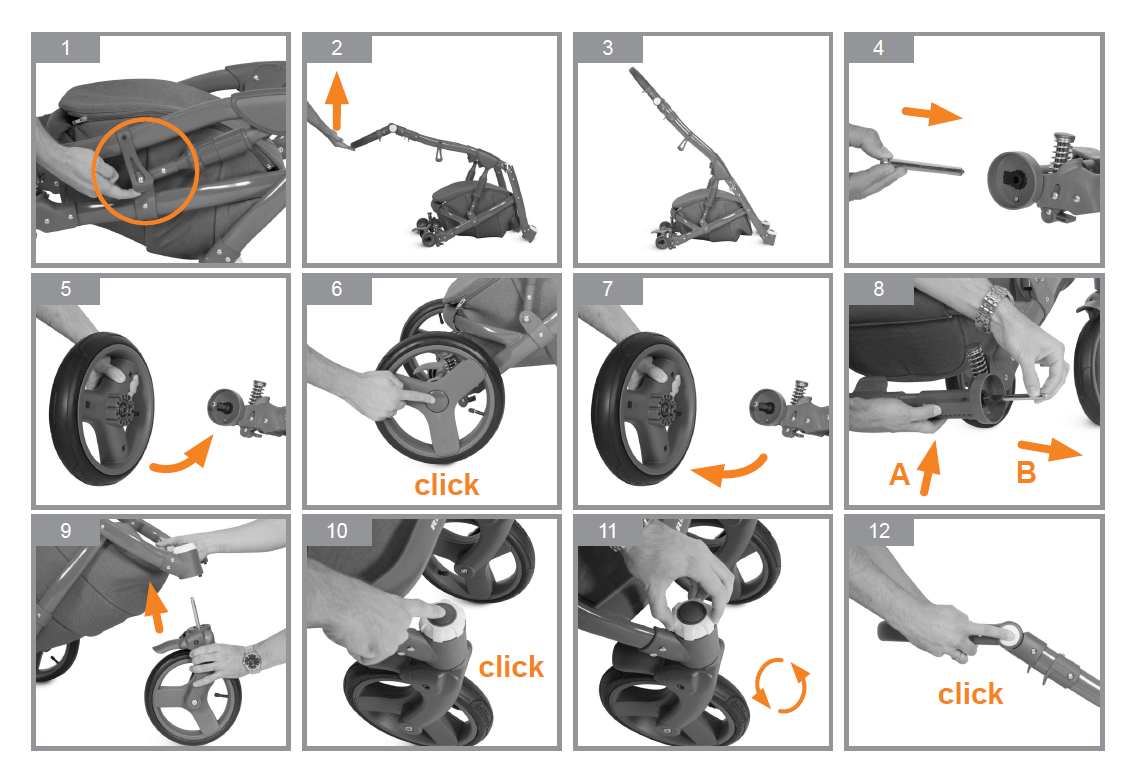 1

2

3

4

5

6

click

7

8

A

B

9

10

click

11

12

click