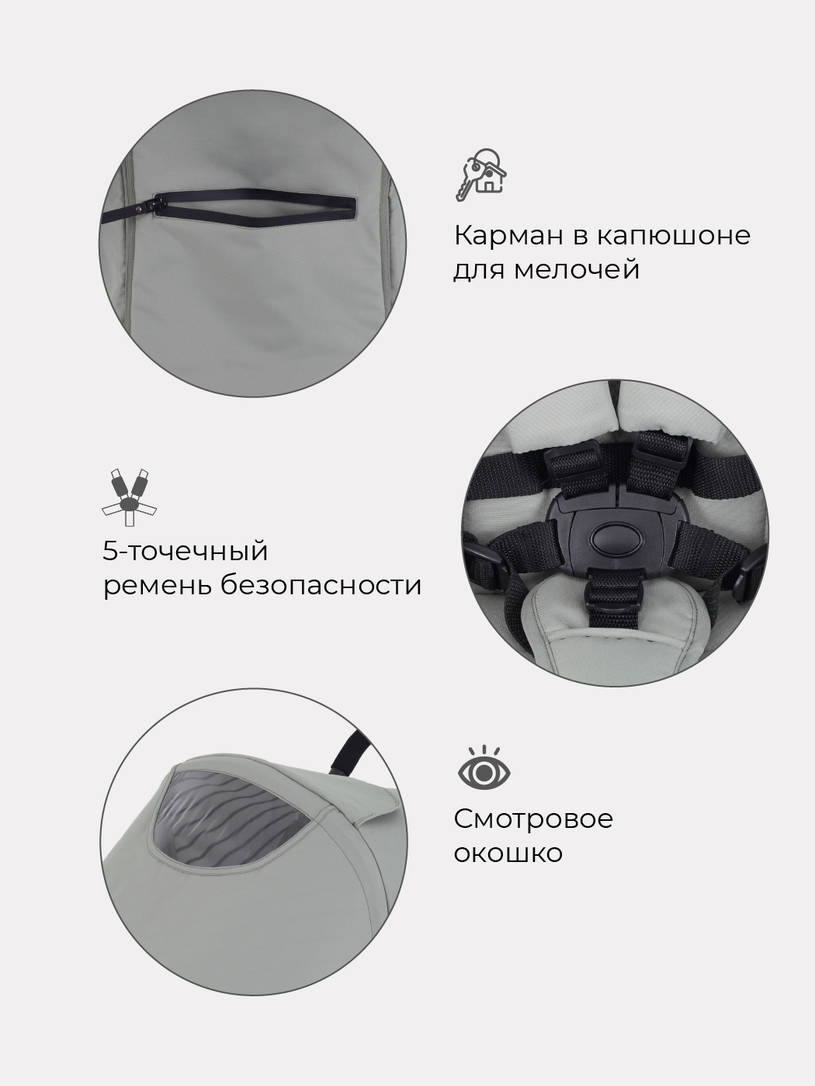 Карман в капюшоне для мелочей

5-точечный ремень безопасности

Смотровое окошко