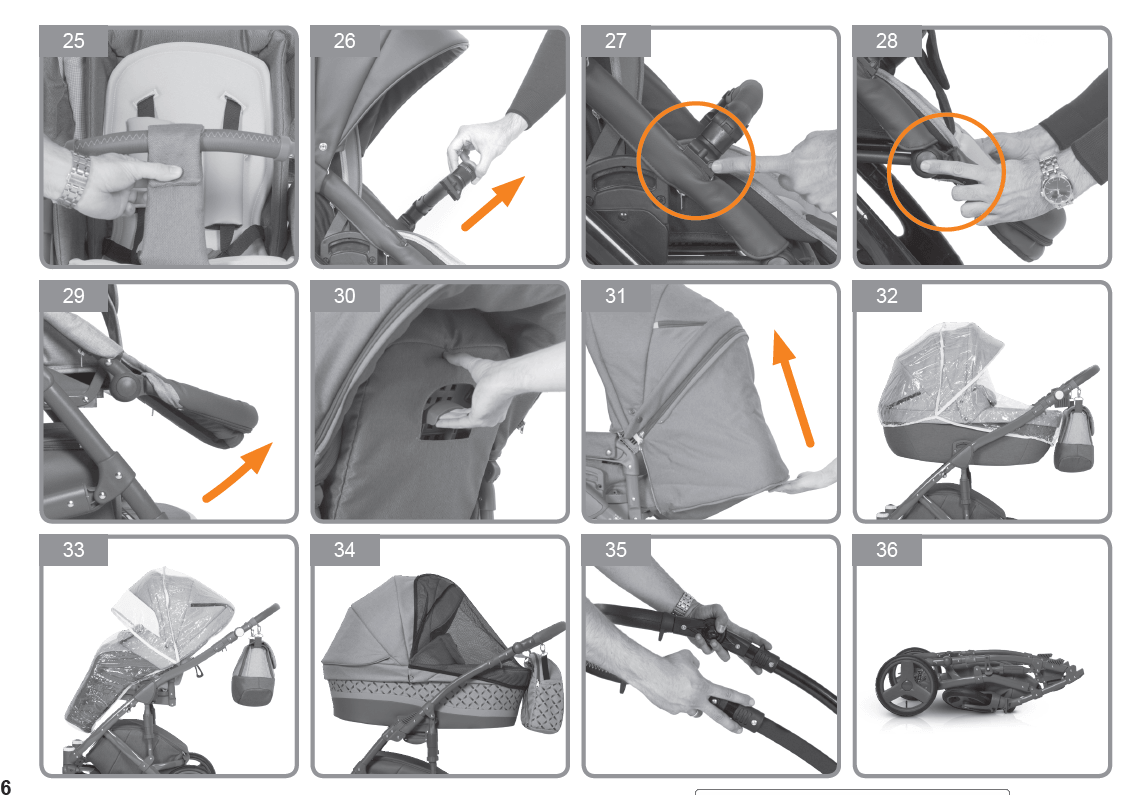 25

26

27

28

29

30

31

32

33

34

35

36

6