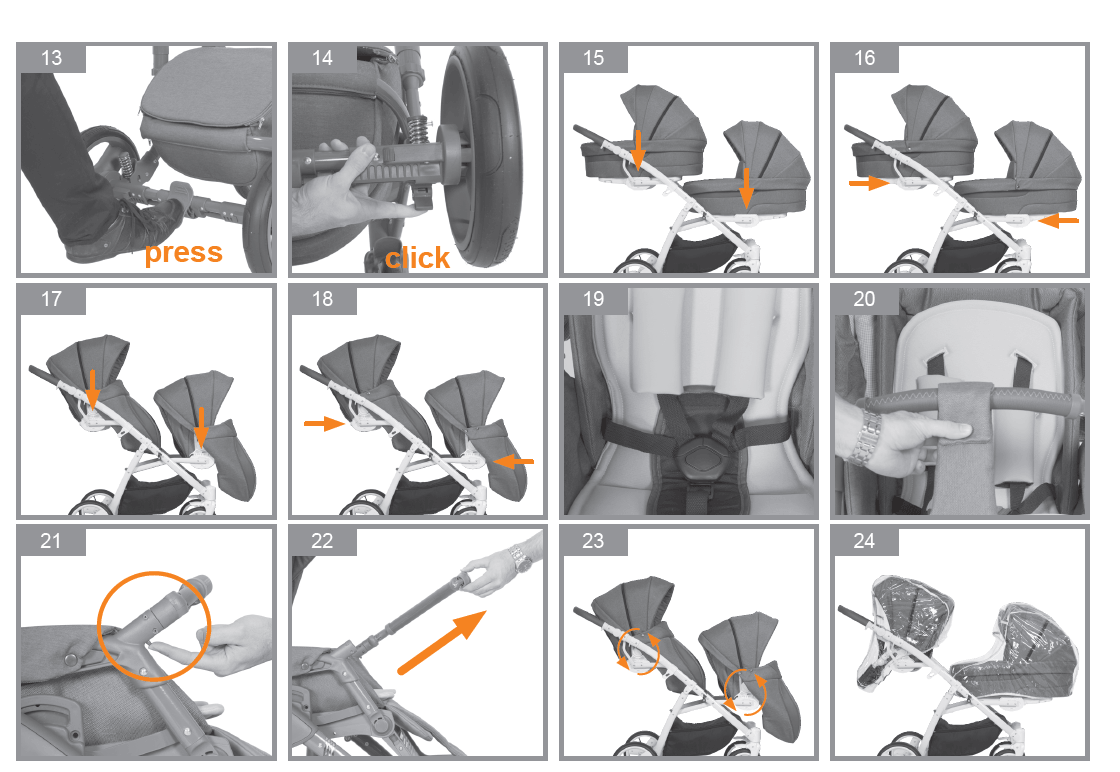 13

press

14

click

15

16

17

18

19

20

21

22

23

24