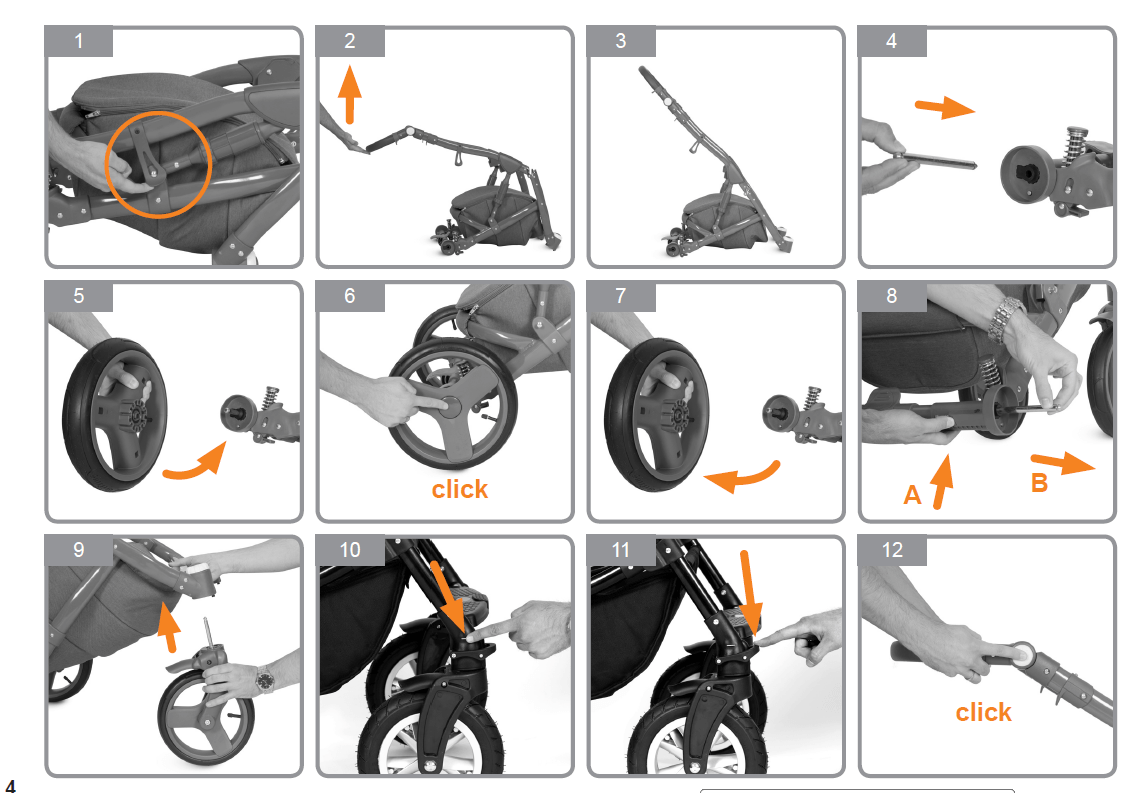 1

2

3

4

5

6

click

7

8

A

B

9

10

11

12

click

4