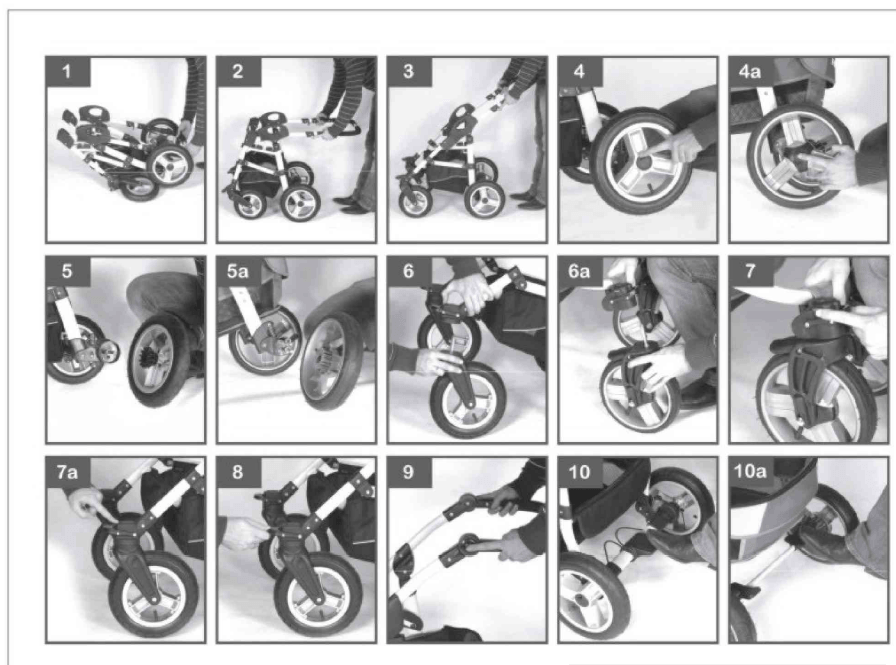 1
2
3
4
4a
5
5a
6
6a
7
7a
8
9
10
10a